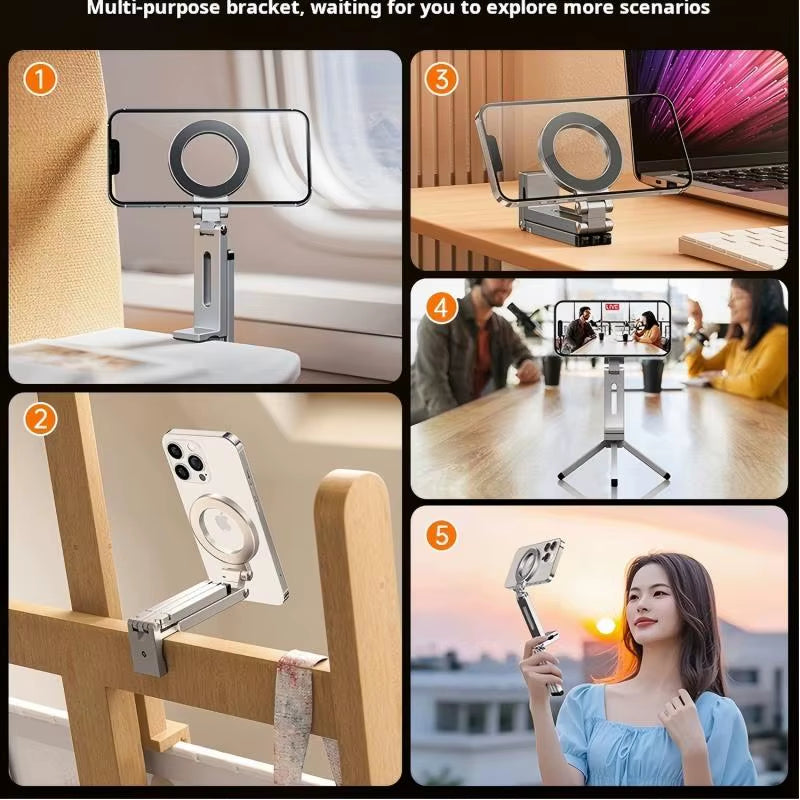 Multi-purpose bracket, waiting for you to explore more scenarios

1

3

4

LIVE

2

5