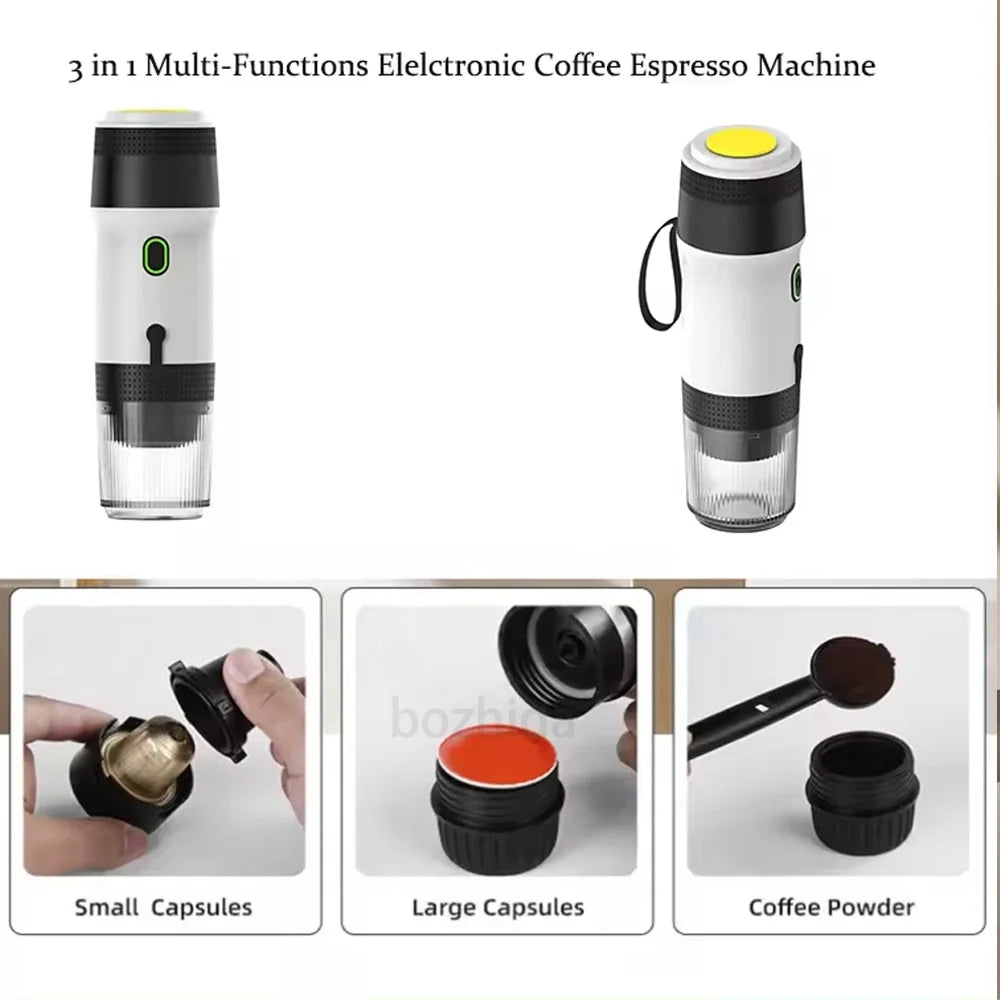 3 in 1 Multi-Functions Elelctronic Coffee Espresso Machine

bozhiqa

Small Capsules

Large Capsules

Coffee Powder