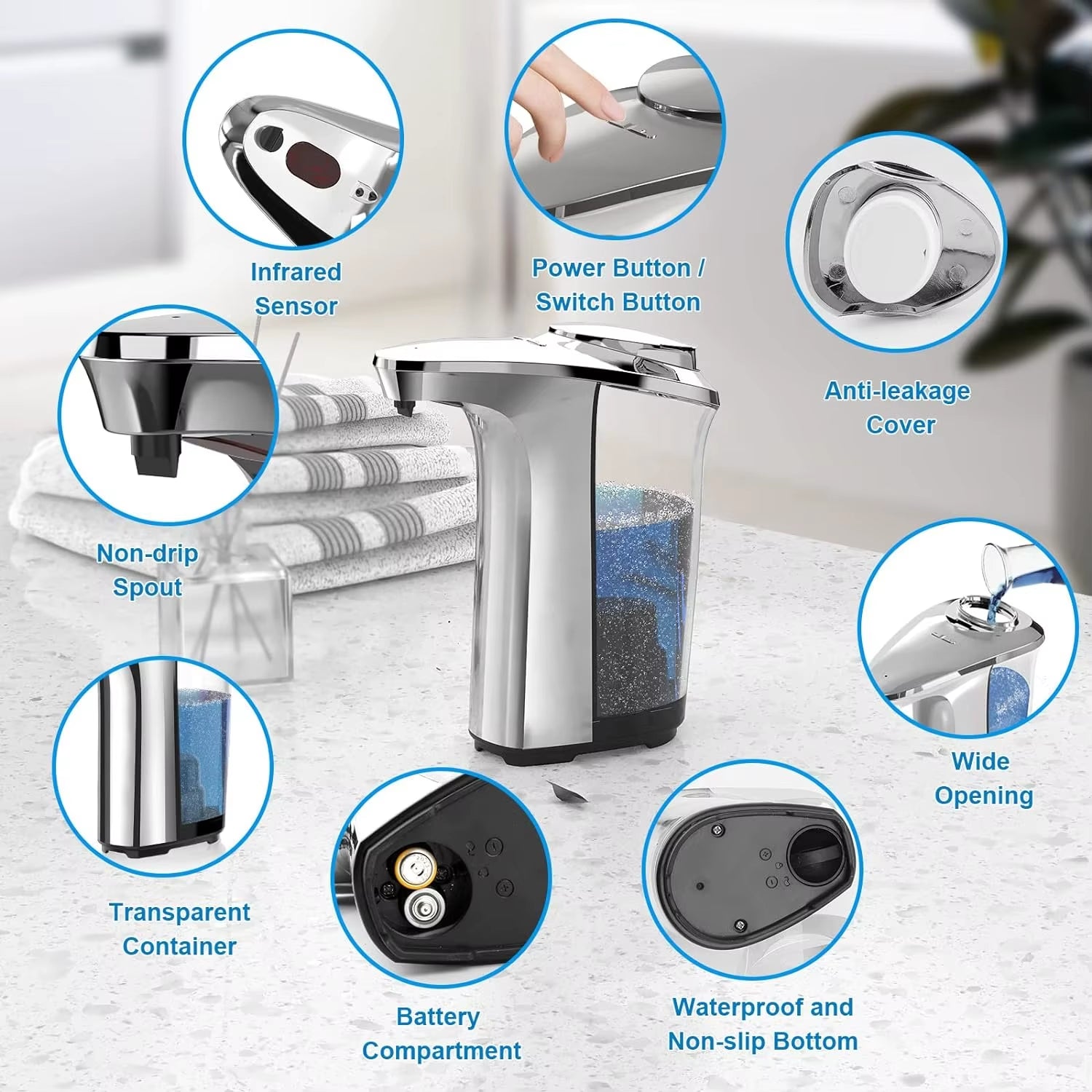 Infrared Sensor

Power Button / Switch Button

Anti-leakage Cover

Non-drip Spout

Wide Opening

Transparent Container

Battery Compartment

Waterproof and Non-slip Bottom