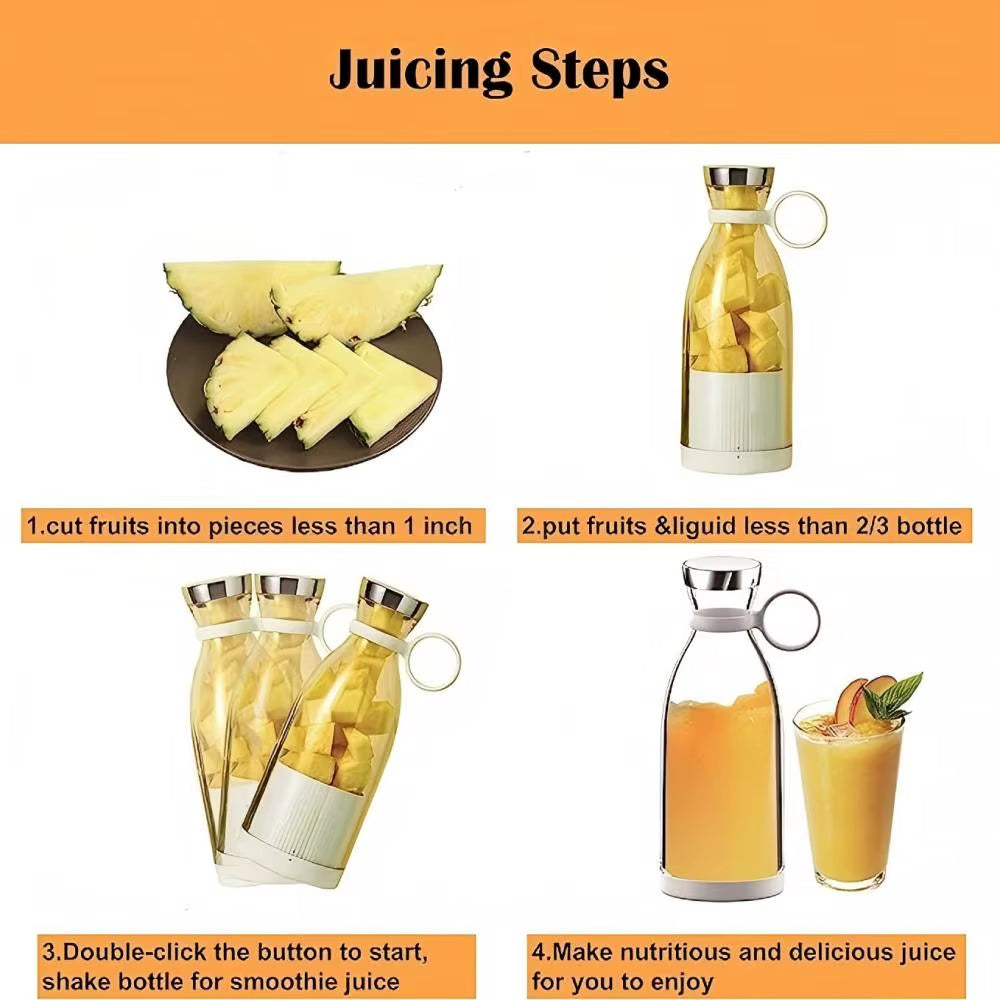 Juicing Steps

1.cut fruits into pieces less than 1 inch

2.put fruits &liguid less than 2/3 bottle

3.Double-click the button to start, shake bottle for smoothie juice

4.Make nutritious and delicious juice for you to enjoy